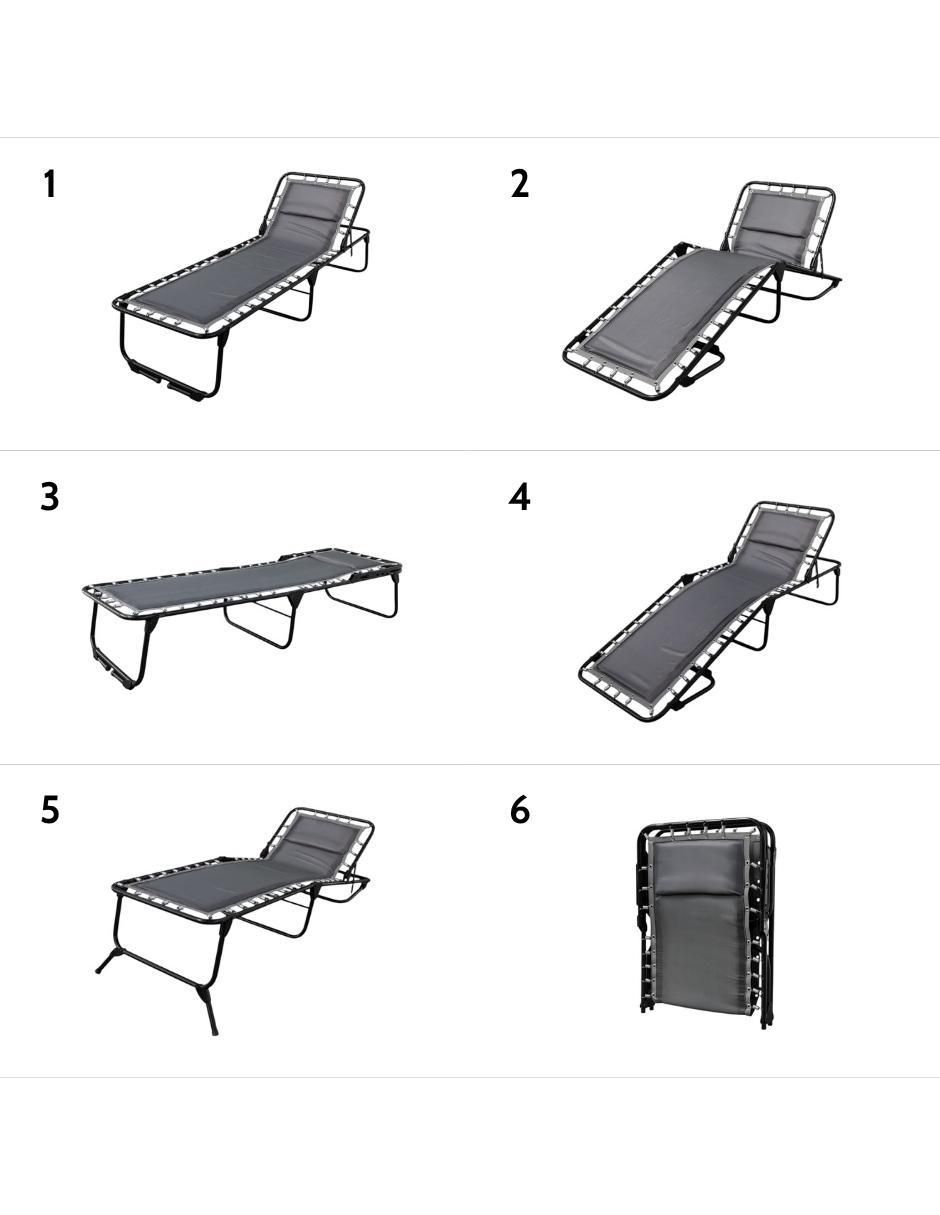 1

2

3

4

5

6