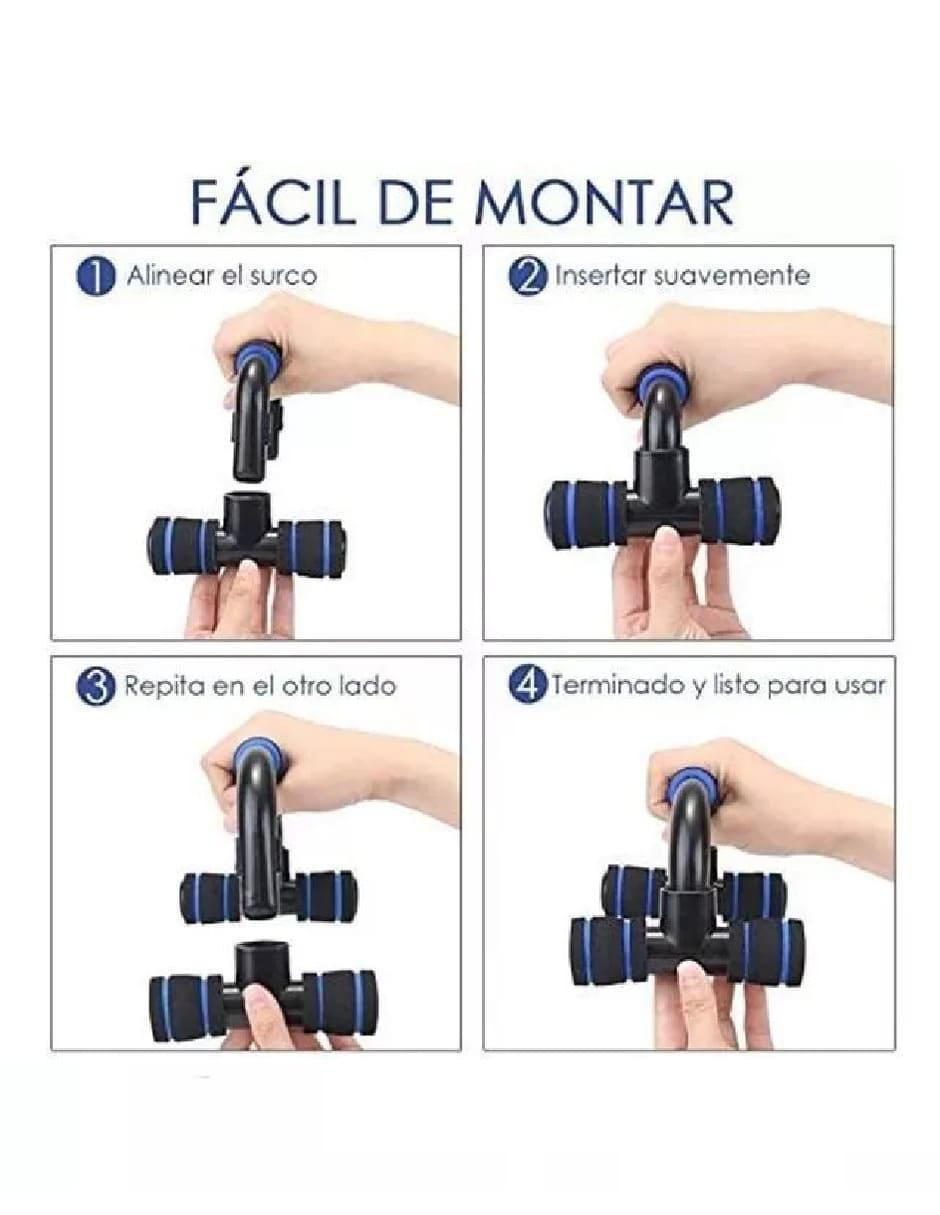 FÁCIL DE MONTAR

1 Alinear el surco

2 Insertar suavemente

3 Repita en el otro lado

4 Terminado y listo para usar